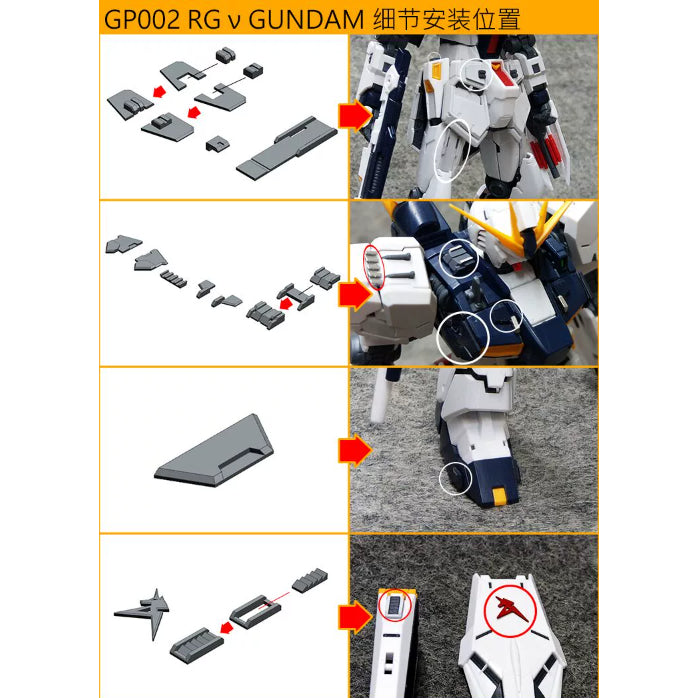 GP002 RG ν GUNDAM 细节安装位置