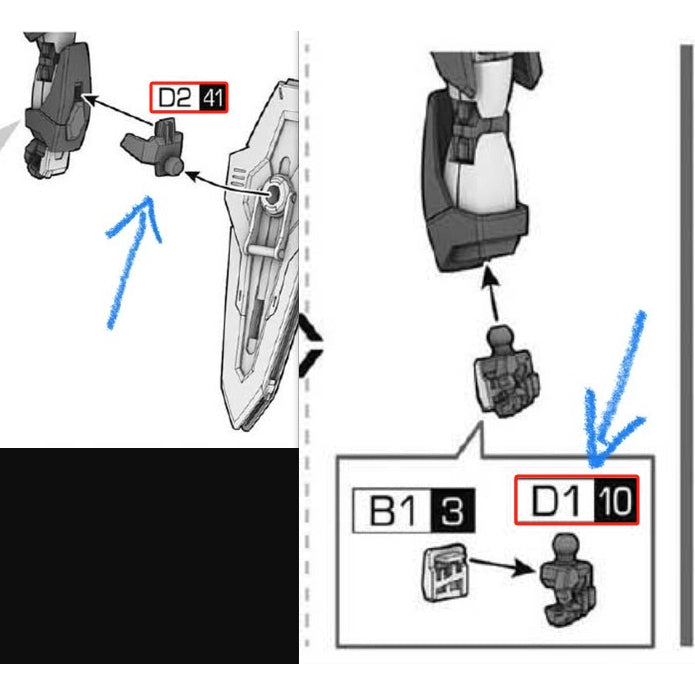 D2 41

B1 3

D1 10