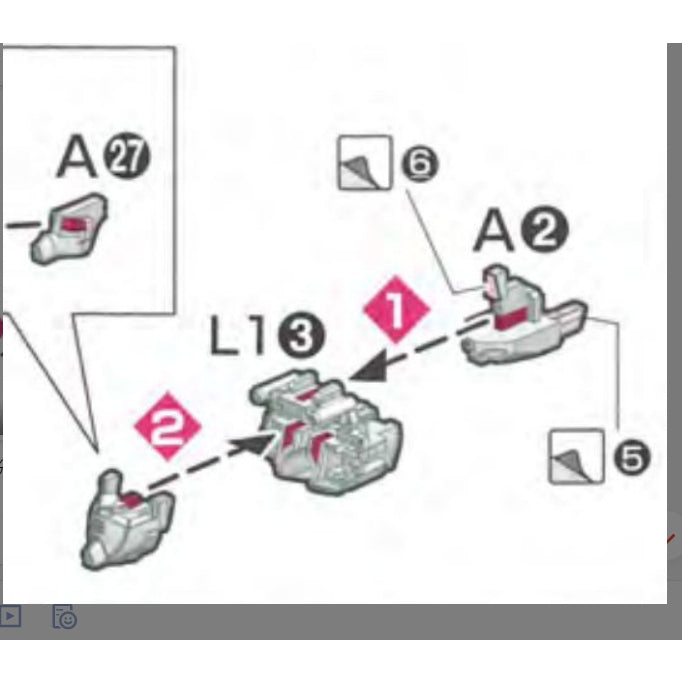 A 27

6

A 2

1

L1 3

2

5