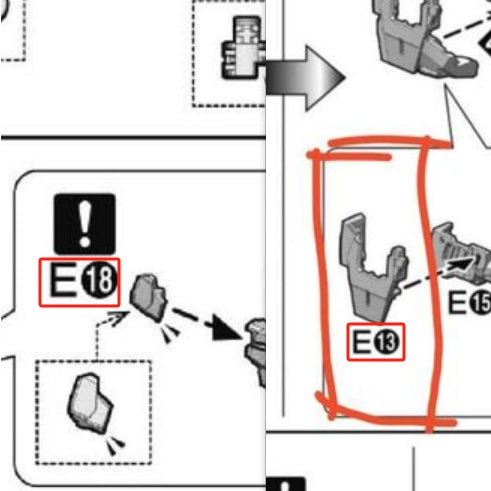 !
E18

E13

E15