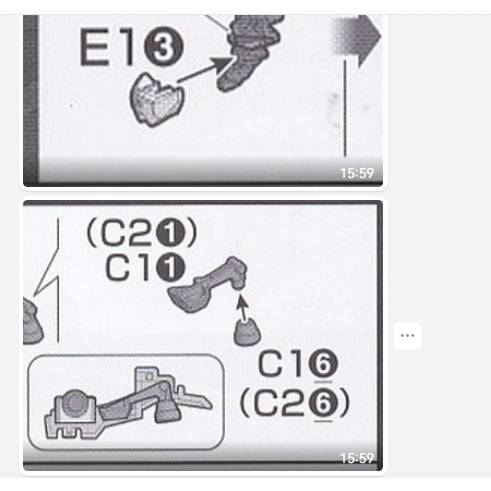 E1③

15:59

(C2①)
C1①

C1⑥
(C2⑥)

15:59

...