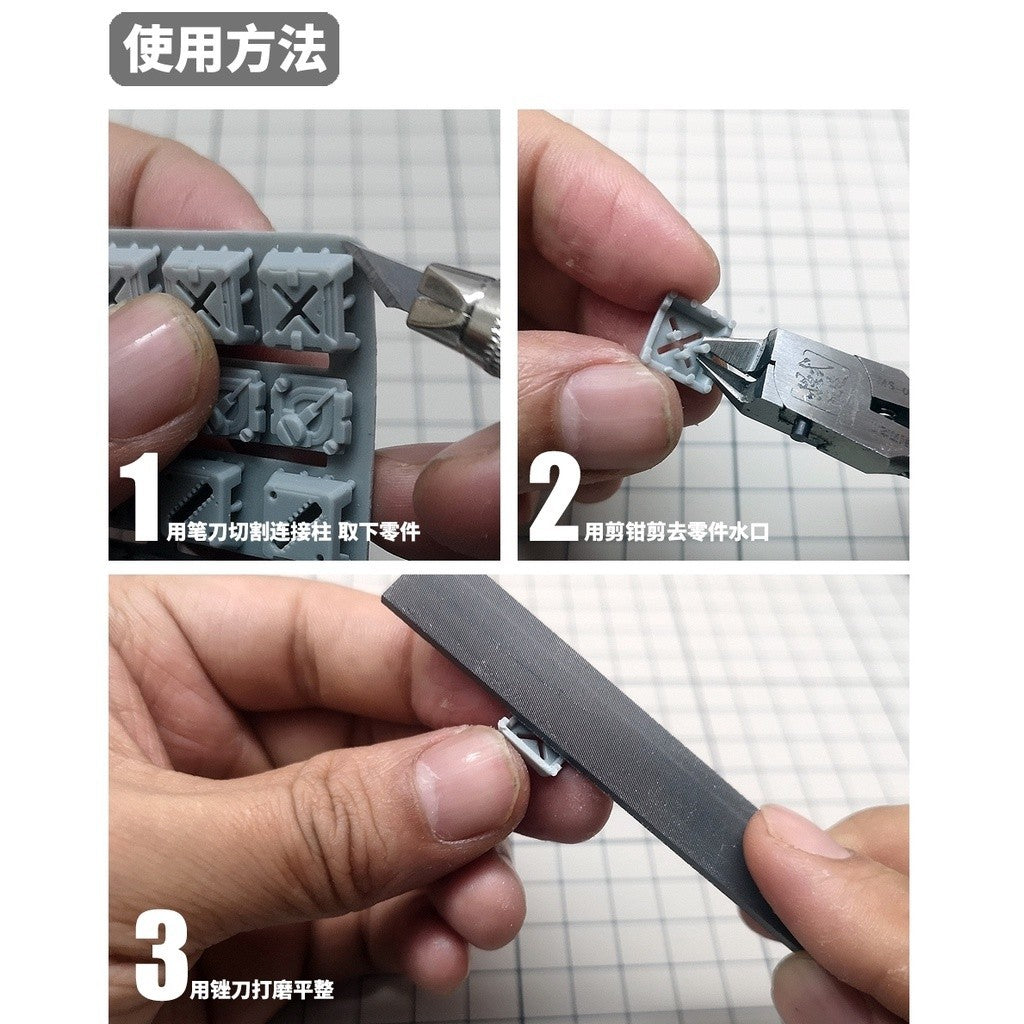 使用方法

1 用笔刀切割连接柱 取下零件

2 用剪钳剪去零件水口

3 用锉刀打磨平整