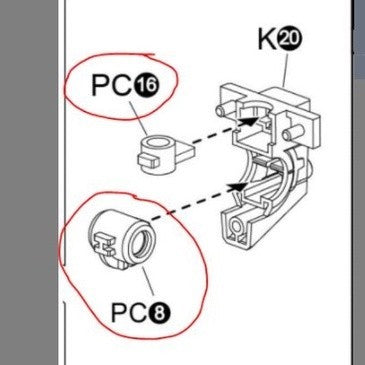 K20

PC16

PC8